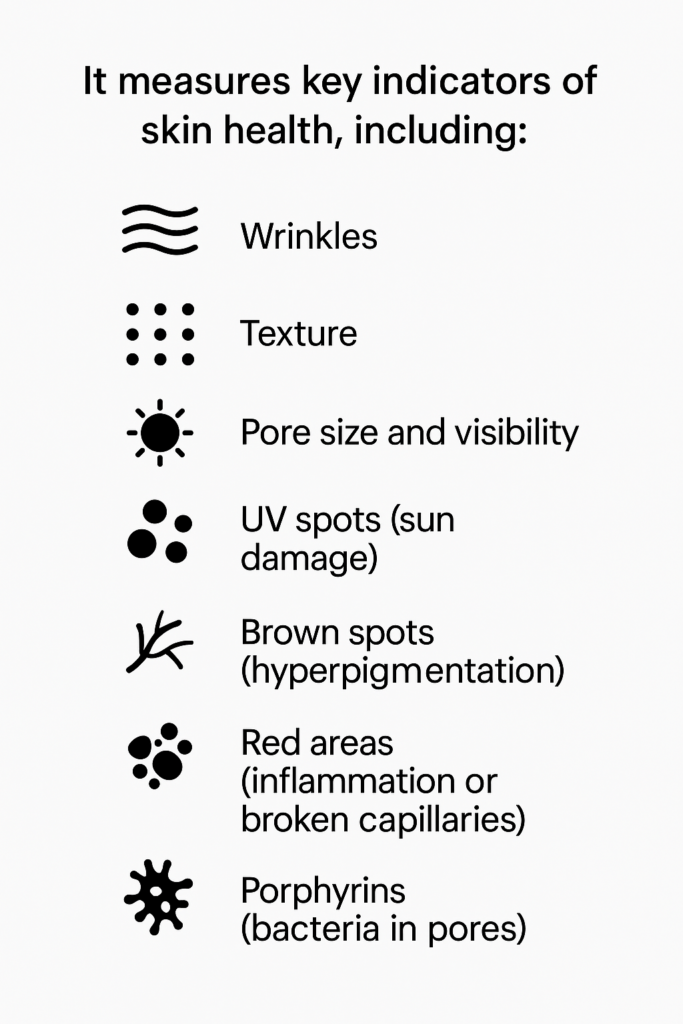 It measures key indicators of skin health, including:

Wrinkles

Texture

Pore size and visibility

UV spots (sun damage)

Brown spots (hyperpigmentation)

Red areas (inflammation or broken capillaries)

Porphyrins (bacteria in pores)